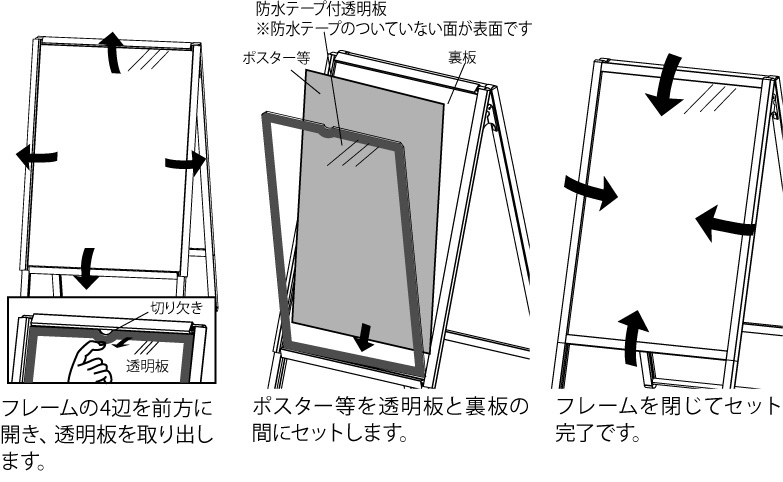 切り欠き

透明板

フレームの4辺を前方に開き、透明板を取り出します。

防水テープ付透明板
※防水テープのついていない面が表面です

ポスター等

裏板

ポスター等を透明板と裏板の間にセットします。

フレームを閉じてセット完了です。