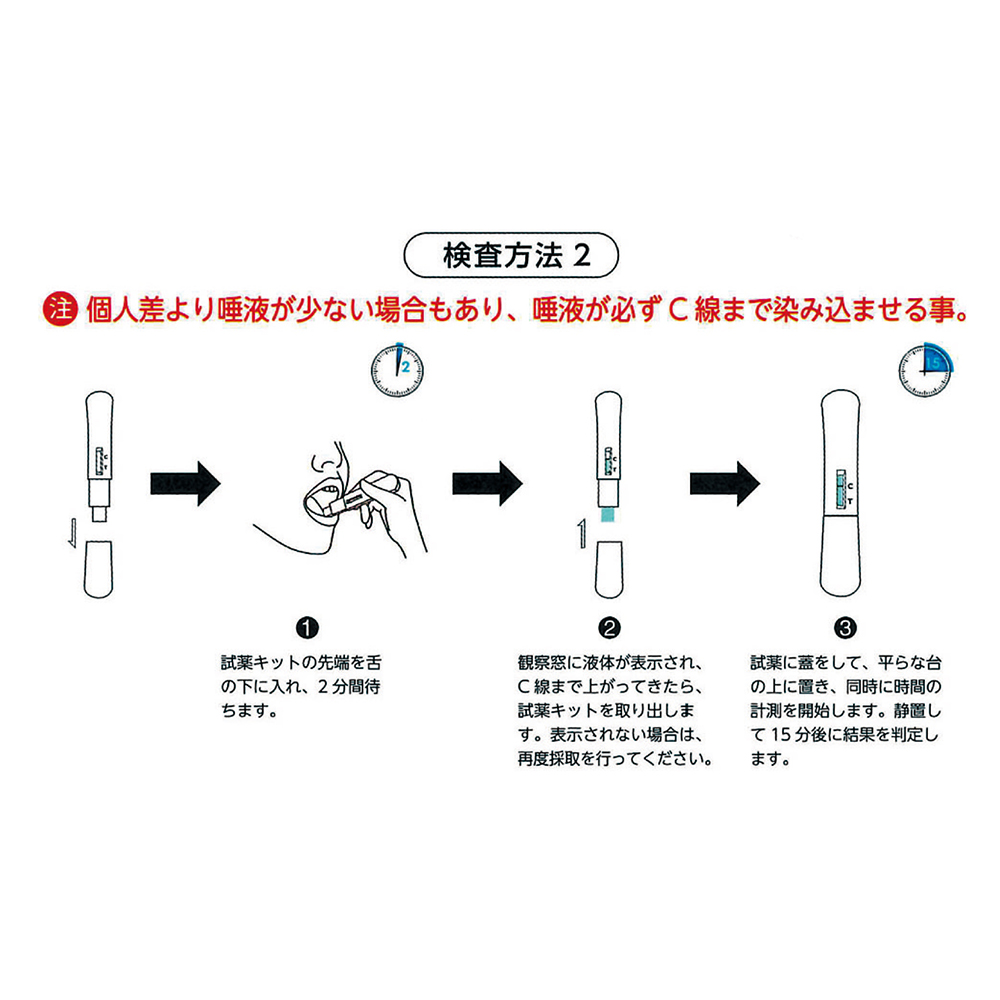 検査方法 2

注 個人差より唾液が少ない場合もあり、唾液が必ず C 線まで染み込ませる事。

2

15

C
T

C
T

C
T

❶
試薬キットの先端を舌の下に入れ、2 分間待ちます。

❷
観察窓に液体が表示され、C 線まで上がってきたら、試薬キットを取り出します。表示されない場合は、再度採取を行ってください。

❸
試薬に蓋をして、平らな台の上に置き、同時に時間の計測を開始します。静置して 15 分後に結果を判定します。