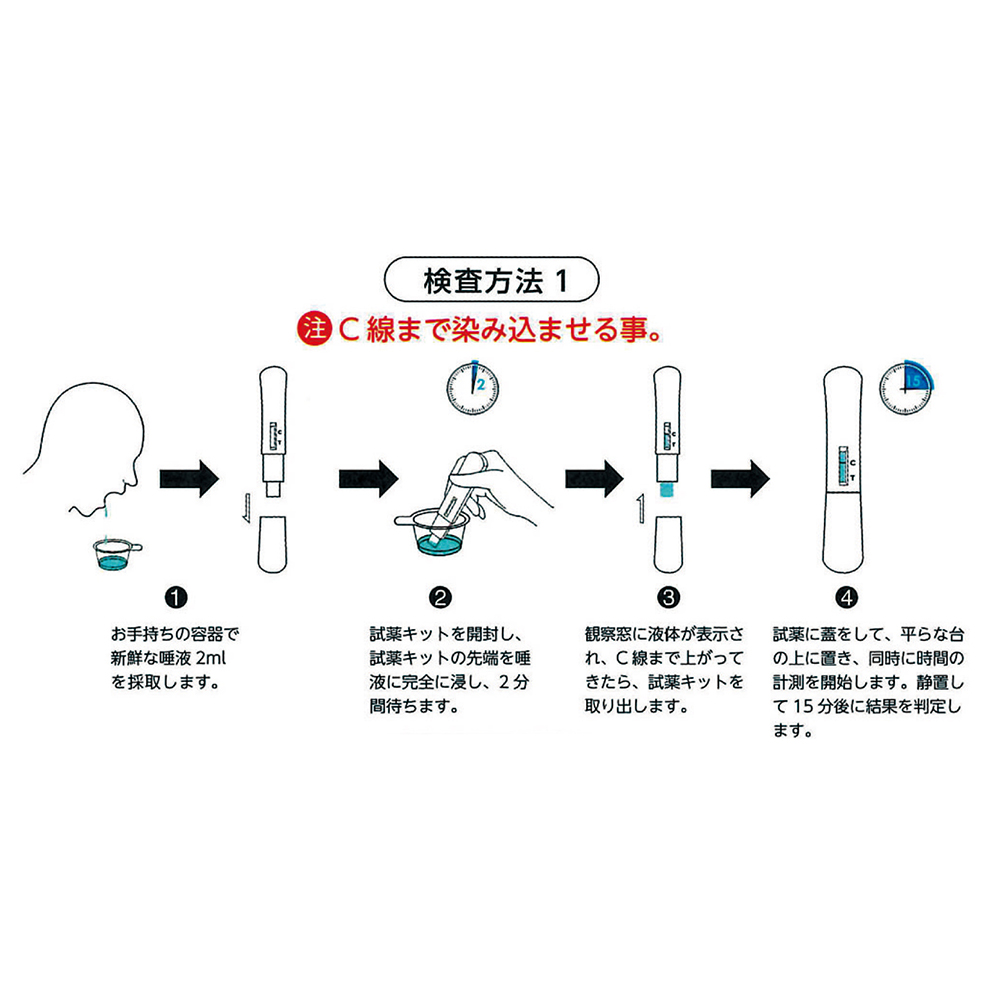 検査方法 1

注 C 線まで染み込ませる事。

C
T

2

C
T

15

C
T

❶
お手持ちの容器で新鮮な唾液 2ml を採取します。

❷
試薬キットを開封し、試薬キットの先端を唾液に完全に浸し、2 分間待ちます。

❸
観察窓に液体が表示され、C 線まで上がってきたら、試薬キットを取り出します。

❹
試薬に蓋をして、平らな台の上に置き、同時に時間の計測を開始します。静置して 15 分後に結果を判定します。