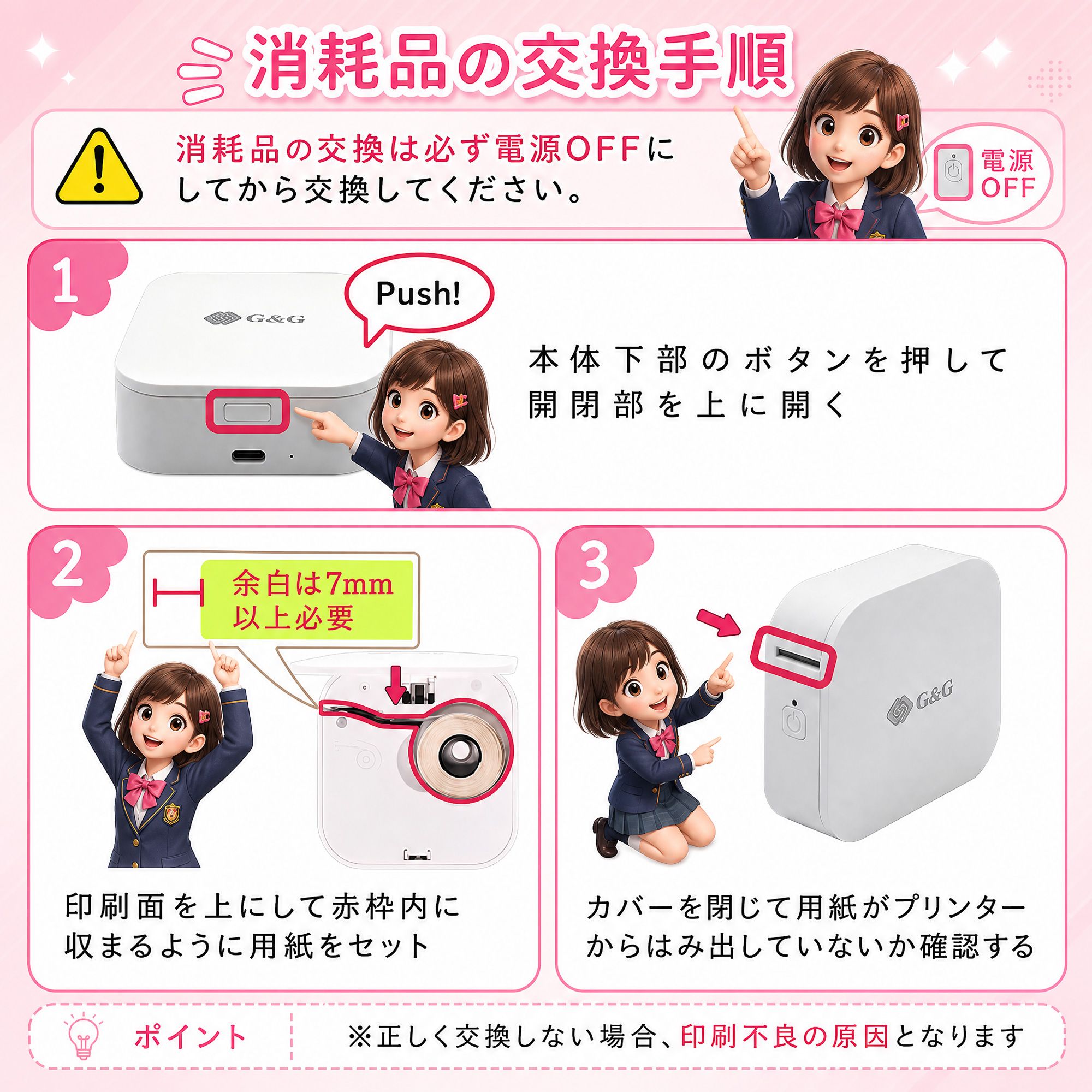 消耗品の交換手順

消耗品の交換は必ず電源OFFにしてから交換してください。

電源OFF

1

Push!

G&G

本体下部のボタンを押して開閉部を上に開く

2

余白は7mm以上必要

印刷面を上にして赤枠内に収まるように用紙をセット

3

G&G

カバーを閉じて用紙がプリンターからはみ出していないか確認する

ポイント

※正しく交換しない場合、印刷不良の原因となります